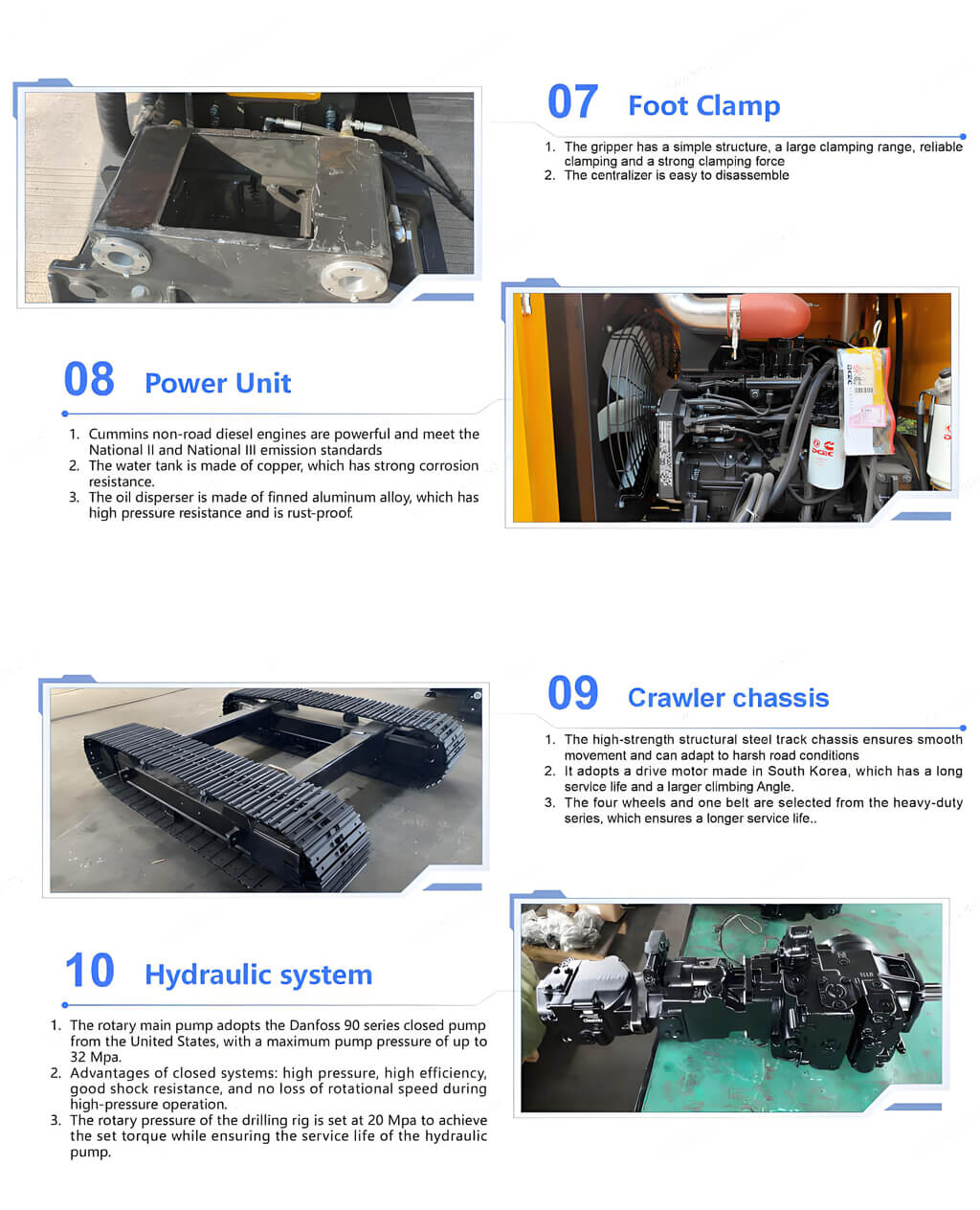 07 Foot Clamp

1. The gripper has a simple structure, a large clamping range, reliable clamping and a strong clamping force
2. The centralizer is easy to disassemble

08 Power Unit

1. Cummins non-road diesel engines are powerful and meet the National II and National III emission standards
2. The water tank is made of copper, which has strong corrosion resistance.
3. The oil disperser is made of finned aluminum alloy, which has high pressure resistance and is rust-proof.

09 Crawler chassis

1. The high-strength structural steel track chassis ensures smooth movement and can adapt to harsh road conditions
2. It adopts a drive motor made in South Korea, which has a long service life and a larger climbing Angle.
3. The four wheels and one belt are selected from the heavy-duty series, which ensures a longer service life..

10 Hydraulic system

1. The rotary main pump adopts the Danfoss 90 series closed pump from the United States, with a maximum pump pressure of up to 32 Mpa.
2. Advantages of closed systems: high pressure, high efficiency, good shock resistance, and no loss of rotational speed during high-pressure operation.
3. The rotary pressure of the drilling rig is set at 20 Mpa to achieve the set torque while ensuring the service life of the hydraulic pump.