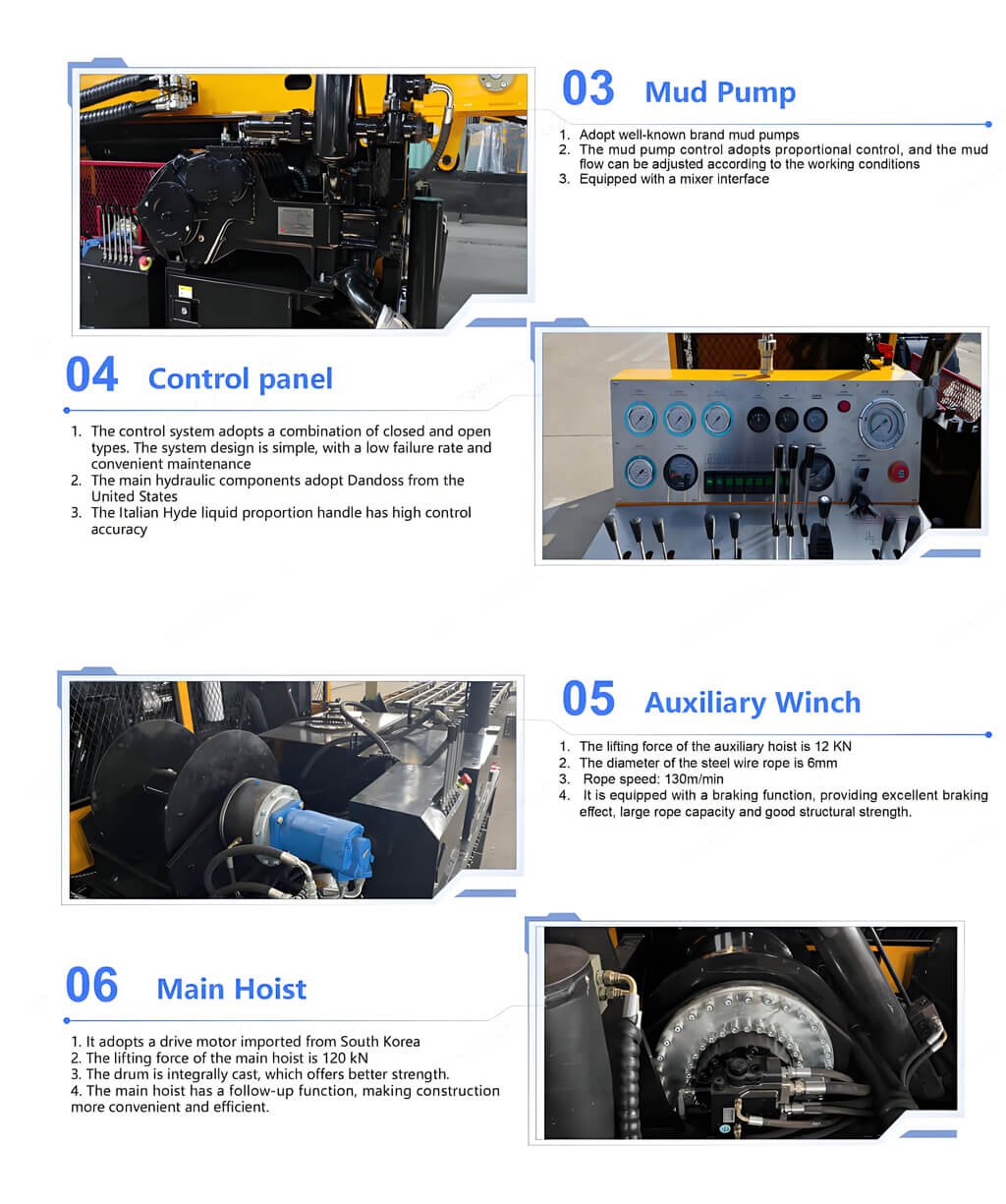 03 Mud Pump

1. Adopt well-known brand mud pumps
2. The mud pump control adopts proportional control, and the mud flow can be adjusted according to the working conditions
3. Equipped with a mixer interface

04 Control panel

1. The control system adopts a combination of closed and open types. The system design is simple, with a low failure rate and convenient maintenance
2. The main hydraulic components adopt Dandoss from the United States
3. The Italian Hyde liquid proportion handle has high control accuracy

05 Auxiliary Winch

1. The lifting force of the auxiliary hoist is 12 KN
2. The diameter of the steel wire rope is 6mm
3. Rope speed: 130m/min
4. It is equipped with a braking function, providing excellent braking effect, large rope capacity and good structural strength.

06 Main Hoist

1. It adopts a drive motor imported from South Korea
2. The lifting force of the main hoist is 120 kN
3. The drum is integrally cast, which offers better strength.
4. The main hoist has a follow-up function, making construction more convenient and efficient.