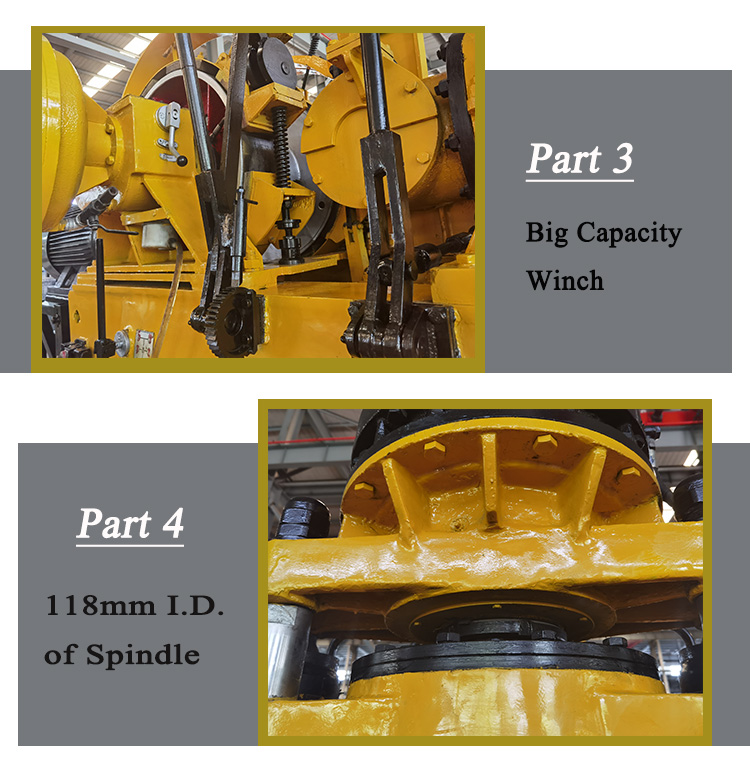 Part 3

Big Capacity Winch

Part 4

118mm I.D. of Spindle