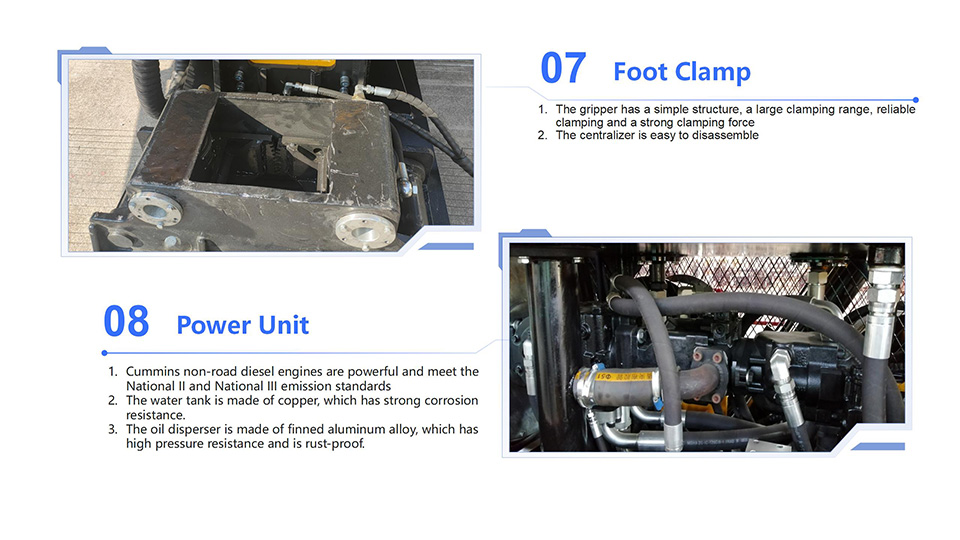 07 Foot Clamp

1. The gripper has a simple structure, a large clamping range, reliable clamping and a strong clamping force
2. The centralizer is easy to disassemble

08 Power Unit

1. Cummins non-road diesel engines are powerful and meet the National II and National III emission standards
2. The water tank is made of copper, which has strong corrosion resistance.
3. The oil disperser is made of finned aluminum alloy, which has high pressure resistance and is rust-proof.